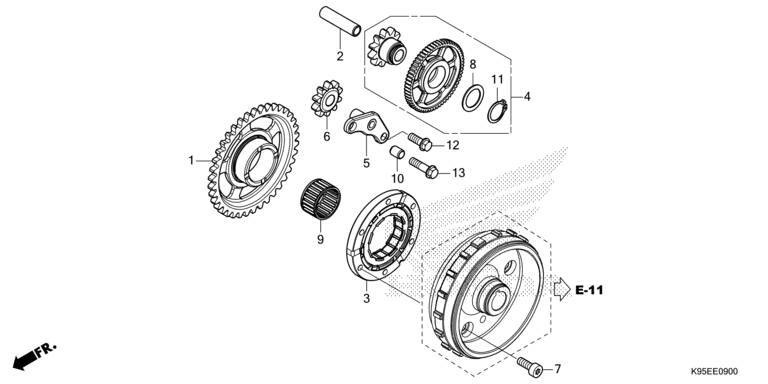 2
8
11
4
6
12
1
5
10
13
9
3
E-11
FR.
7
K95EE0900