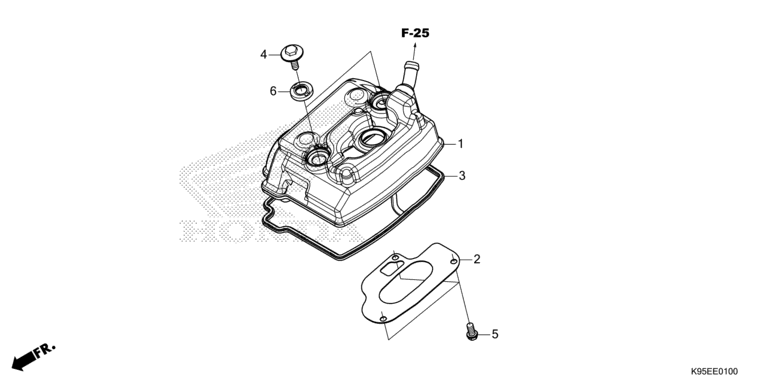 F-25
4
6
1
3
HONDA
2
5
FR.
K95EE0100